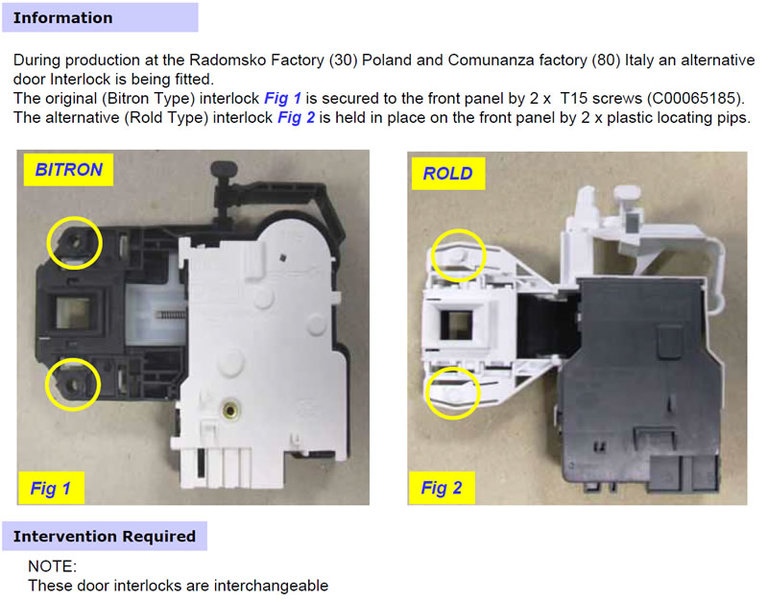 Information

During production at the Radomsko Factory (30) Poland and Comunanza factory (80) Italy an alternative door Interlock is being fitted.
The original (Bitron Type) interlock Fig 1 is secured to the front panel by 2 x T15 screws (C00065185).
The alternative (Rold Type) interlock Fig 2 is held in place on the front panel by 2 x plastic locating pips.

BITRON

Fig 1

ROLD

Fig 2

Intervention Required

NOTE:
These door interlocks are interchangeable