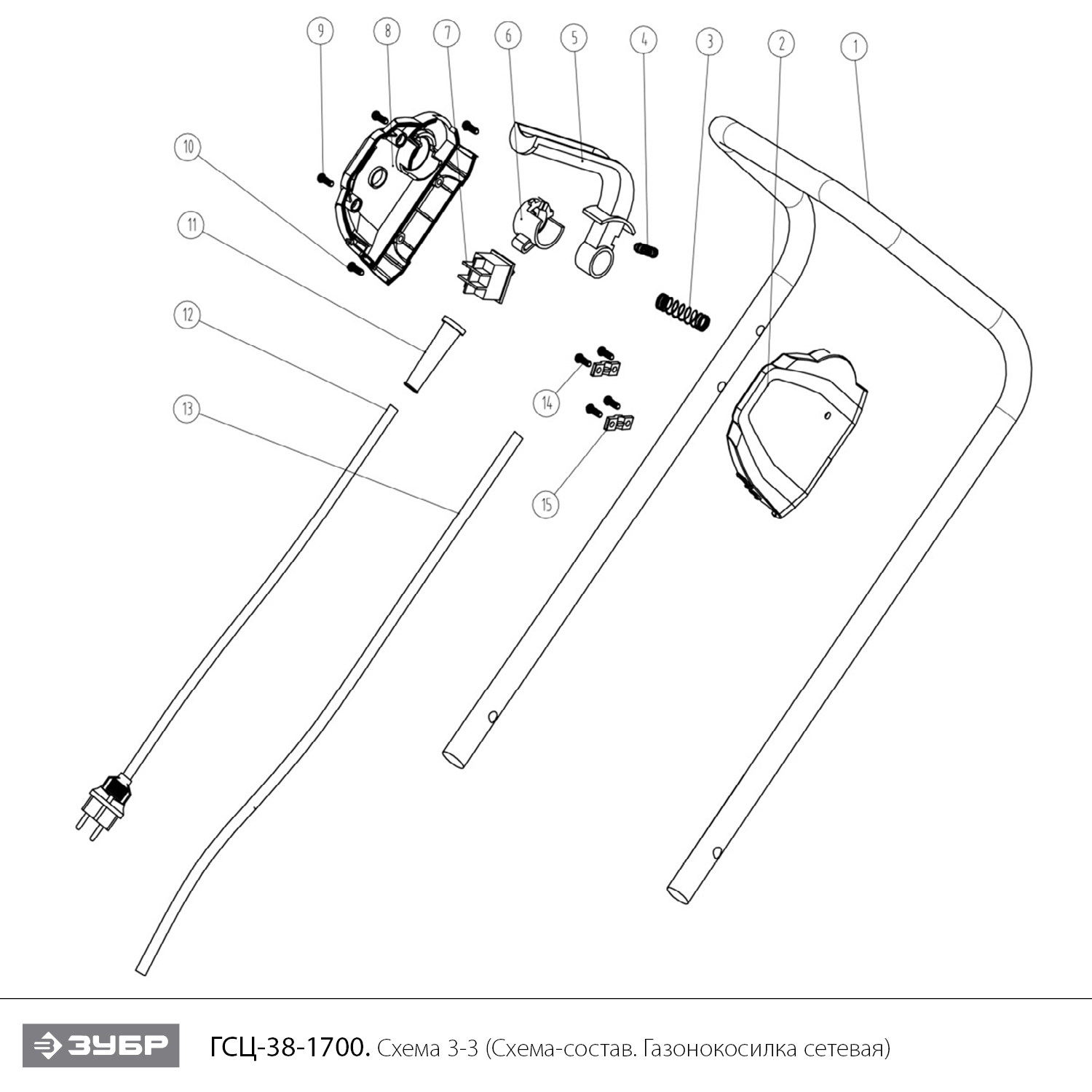 9 8 7 6 5 4 3 2 1

10

11

12

13

14

15

ЗУБР

ГСЦ-38-1700. Схема 3-3 (Схема-состав. Газонокосилка сетевая)